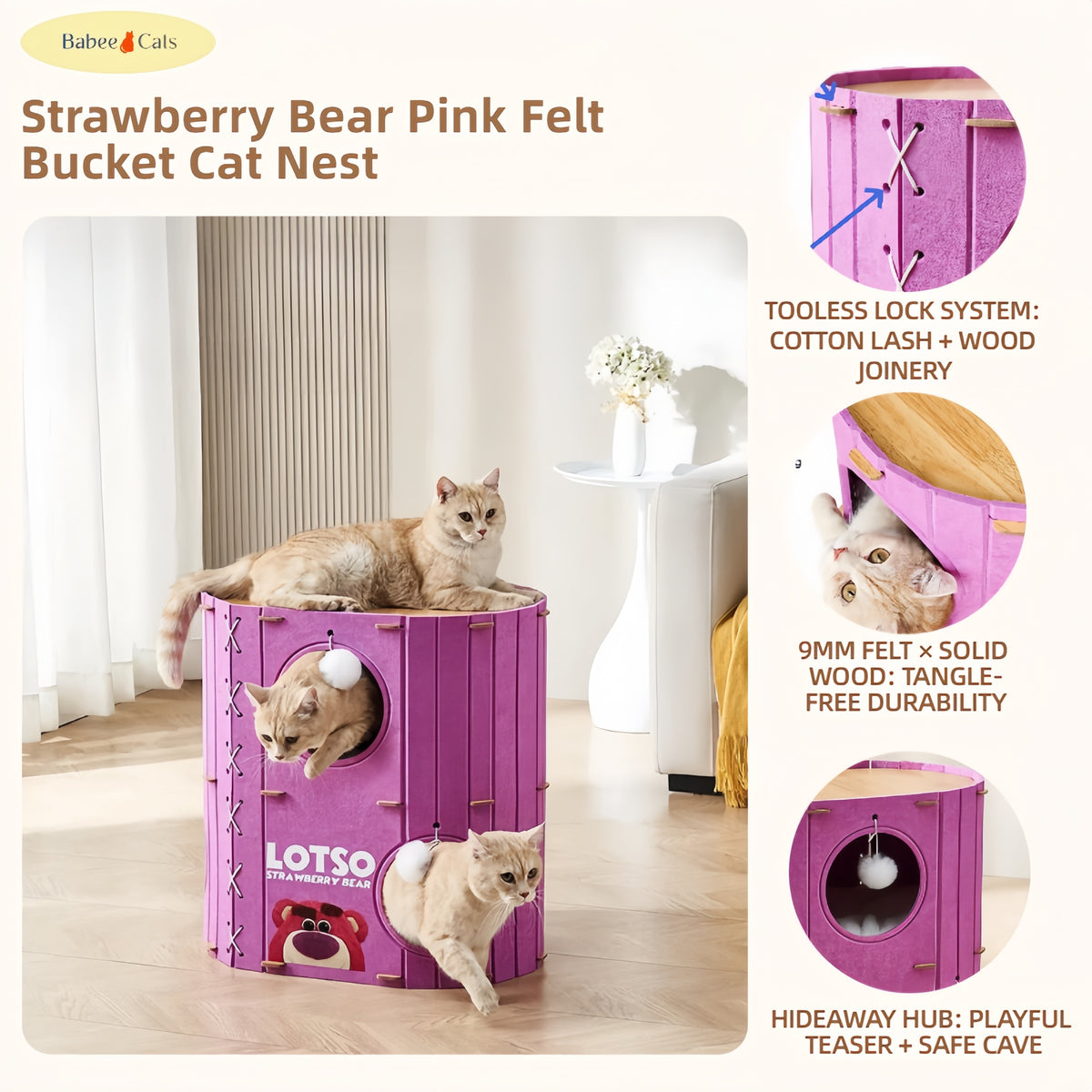 Babee Cats

Strawberry Bear Pink Felt Bucket Cat Nest

LOTSO
STRAWBERRY BEAR

TOOLESS LOCK SYSTEM: COTTON LASH + WOOD JOINERY

9MM FELT × SOLID WOOD: TANGLE-FREE DURABILITY

HIDEAWAY HUB: PLAYFUL TEASER + SAFE CAVE