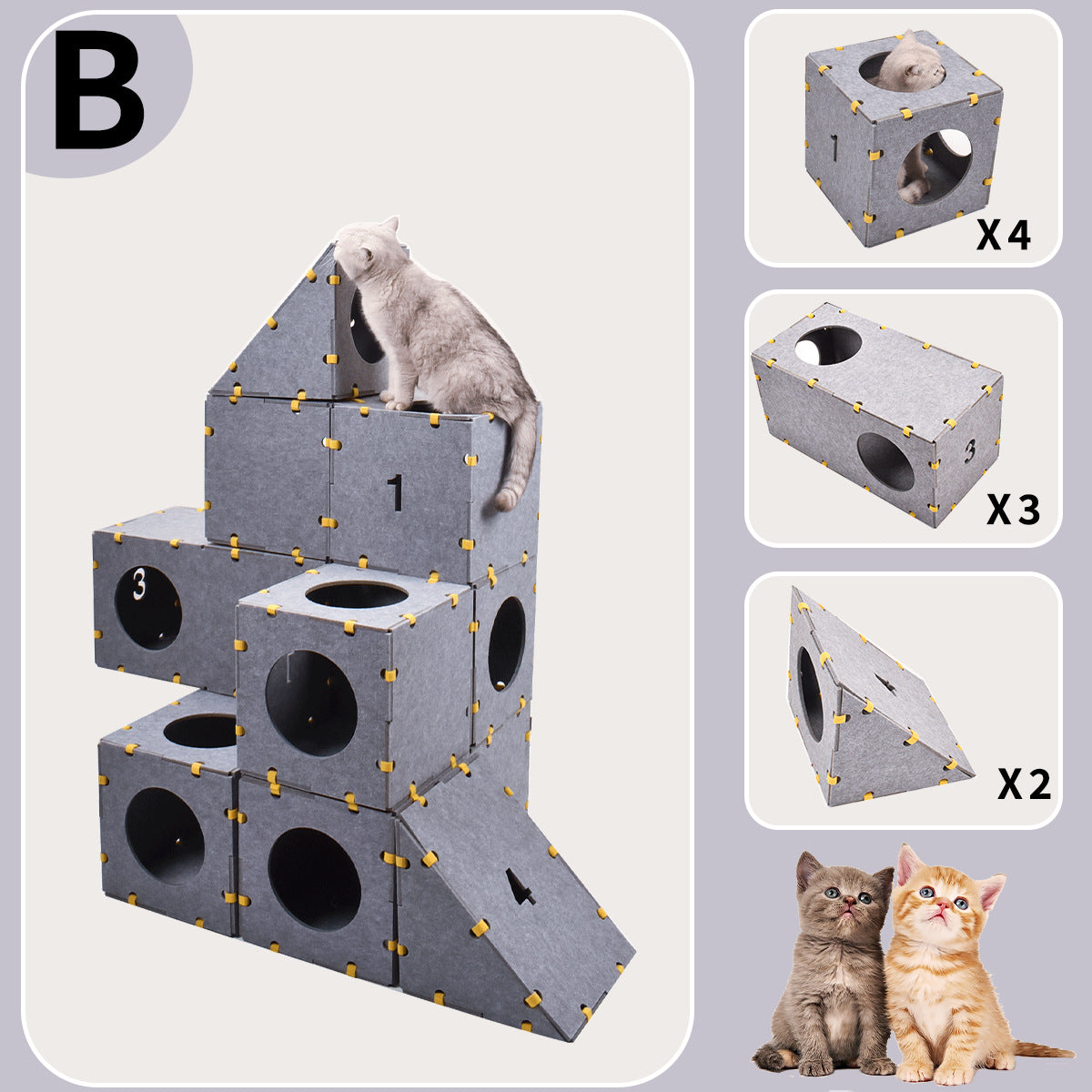 B

1

3

1

X4

3

X3

X2